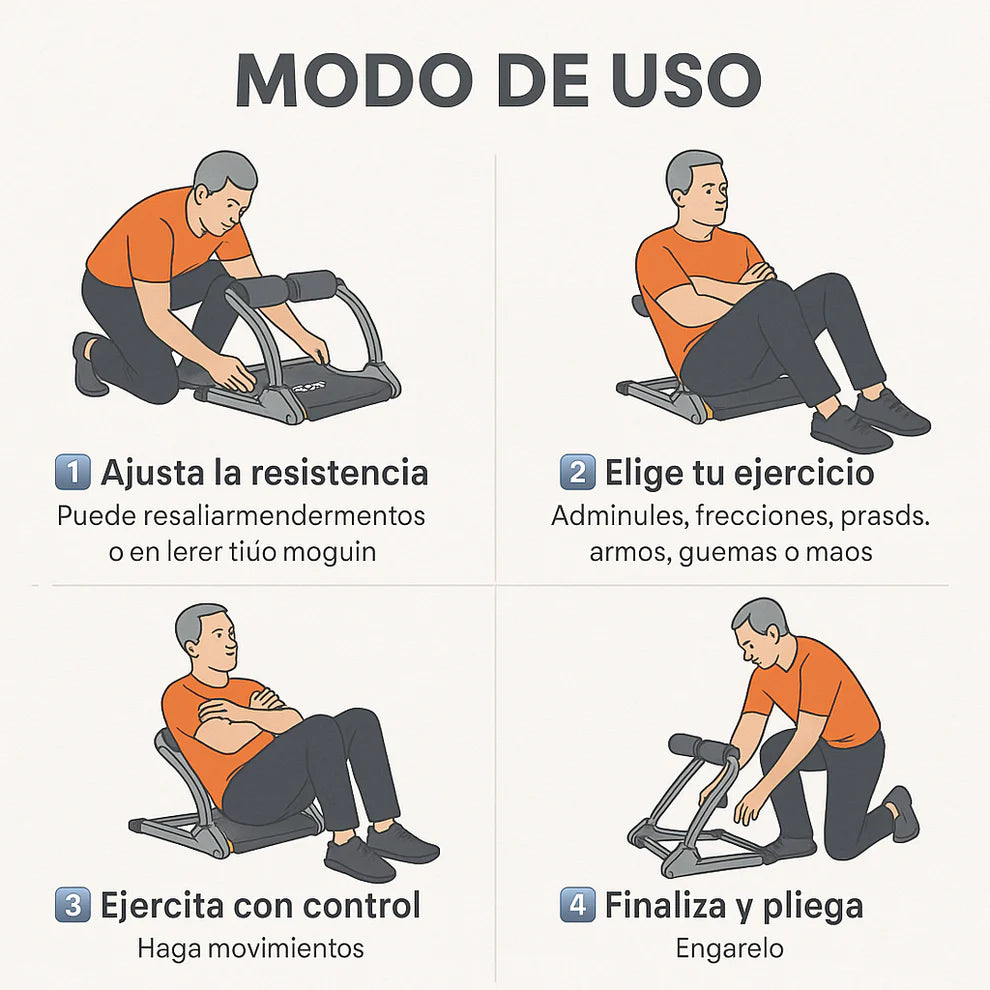 MODO DE USO

1 Ajusta la resistencia
Puede resaliarmendermentos o en lerer tiúo moguin

2 Elige tu ejercicio
Adminules, frecciones, prasds. armos, guemas o maos

3 Ejercita con control
Haga movimientos

4 Finaliza y pliega
Engarelo