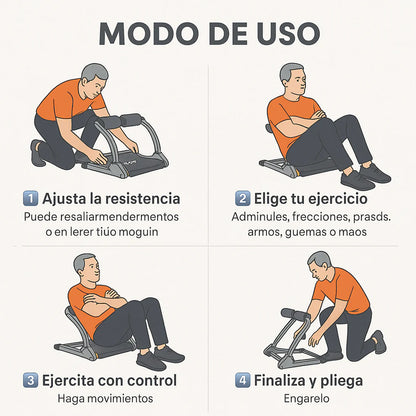 MODO DE USO

1 Ajusta la resistencia
Puede resaliarmendermentos o en lerer tiúo moguin

2 Elige tu ejercicio
Adminules, frecciones, prasds. armos, guemas o maos

3 Ejercita con control
Haga movimientos

4 Finaliza y pliega
Engarelo